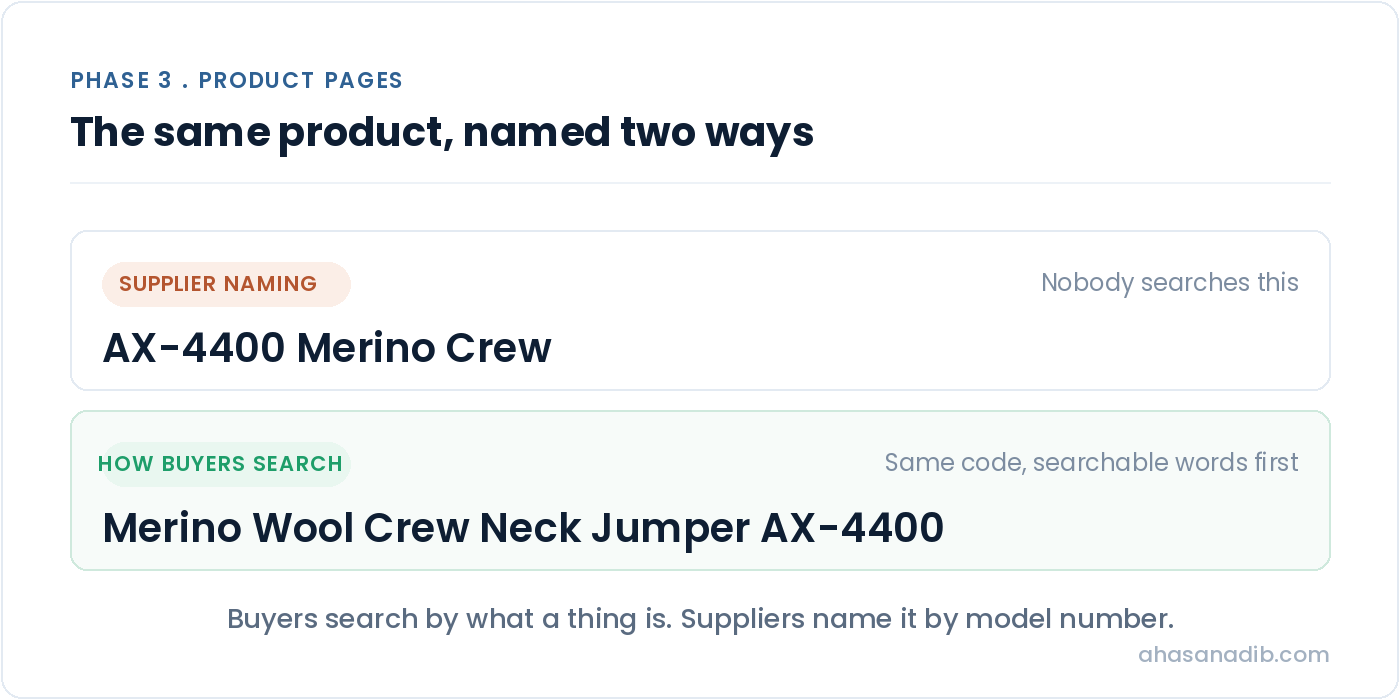 PHASE 3 . PRODUCT PAGES

The same product, named two ways

SUPPLIER NAMING

Nobody searches this

AX-4400 Merino Crew

HOW BUYERS SEARCH

Same code, searchable words first

Merino Wool Crew Neck Jumper AX-4400

Buyers search by what a thing is. Suppliers name it by model number.

ahasanadib.com